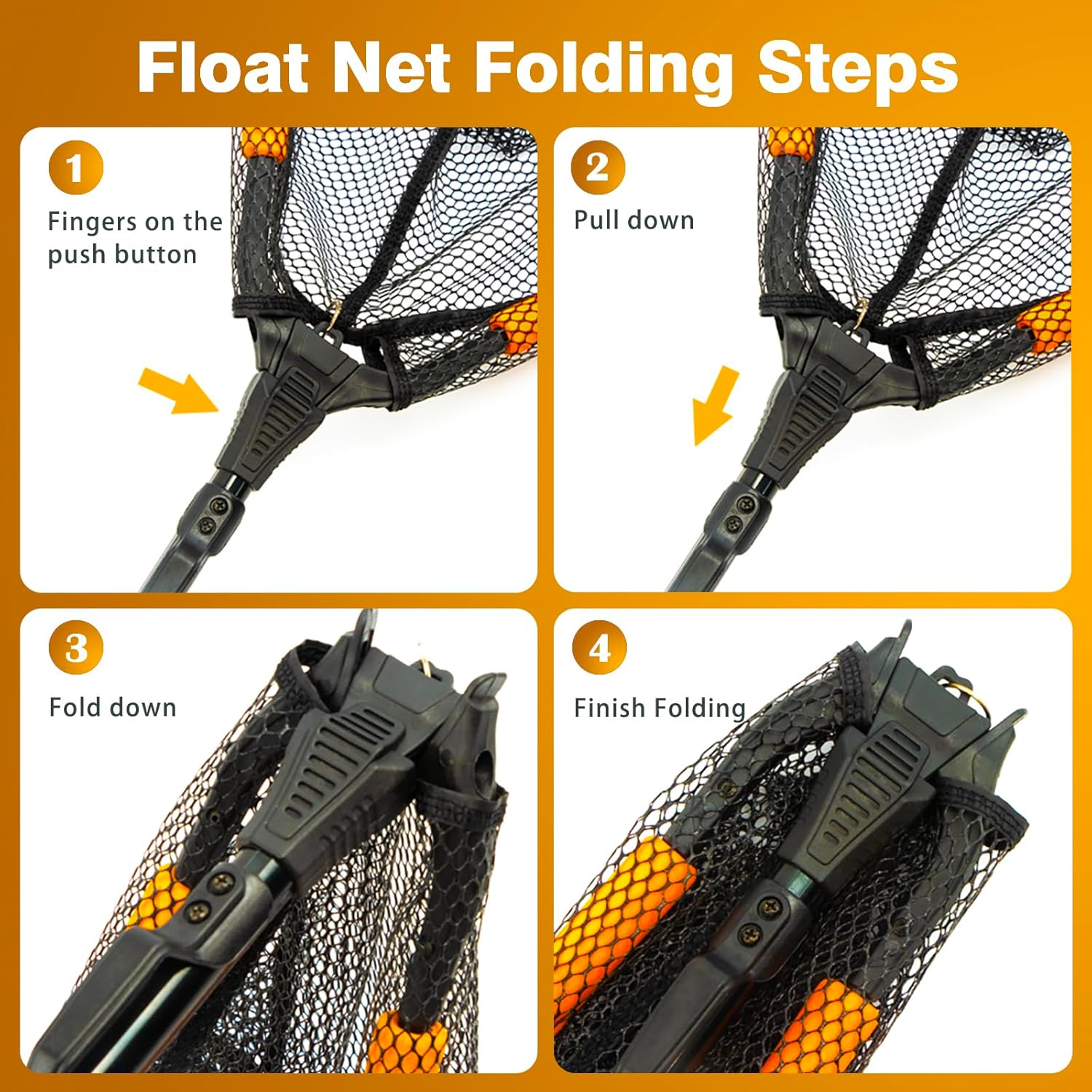 Float Net Folding Steps

1
Fingers on the push button

2
Pull down

3
Fold down

4
Finish Folding